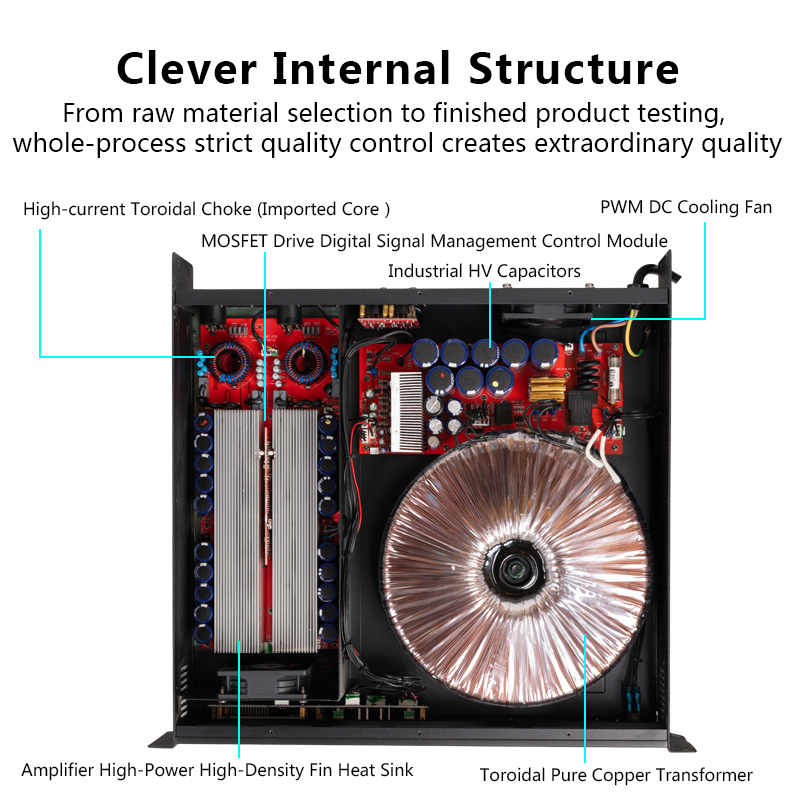 Clever Internal Structure

From raw material selection to finished product testing, whole-process strict quality control creates extraordinary quality

High-current Toroidal Choke (Imported Core )

PWM DC Cooling Fan

MOSFET Drive Digital Signal Management Control Module

Industrial HV Capacitors

Amplifier High-Power High-Density Fin Heat Sink

Toroidal Pure Copper Transformer