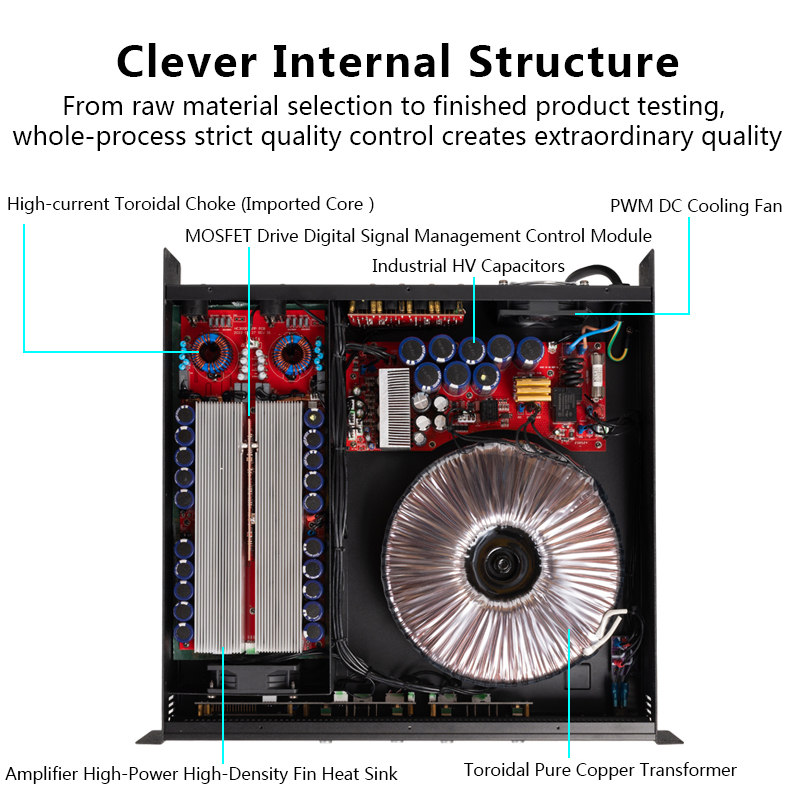 Clever Internal Structure

From raw material selection to finished product testing, whole-process strict quality control creates extraordinary quality

High-current Toroidal Choke (Imported Core )

PWM DC Cooling Fan

MOSFET Drive Digital Signal Management Control Module

Industrial HV Capacitors

Amplifier High-Power High-Density Fin Heat Sink

Toroidal Pure Copper Transformer