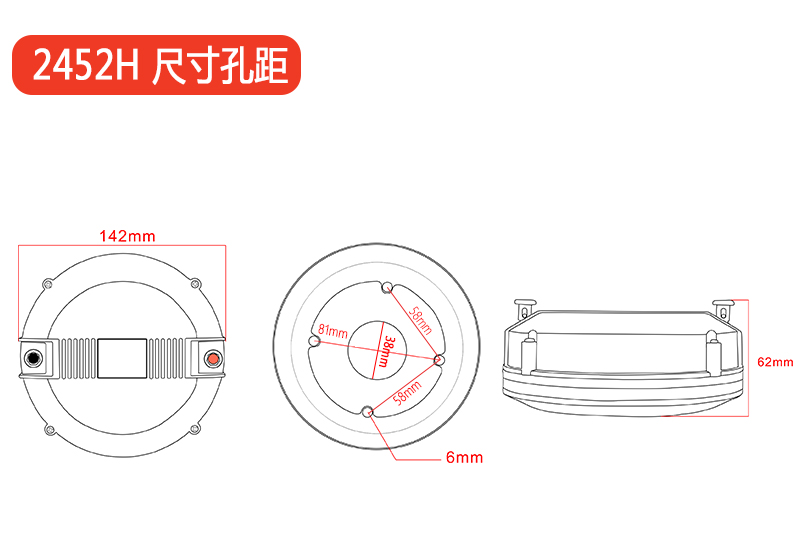 2452H 尺寸孔距

142mm

81mm

38mm

58mm

58mm

6mm

62mm