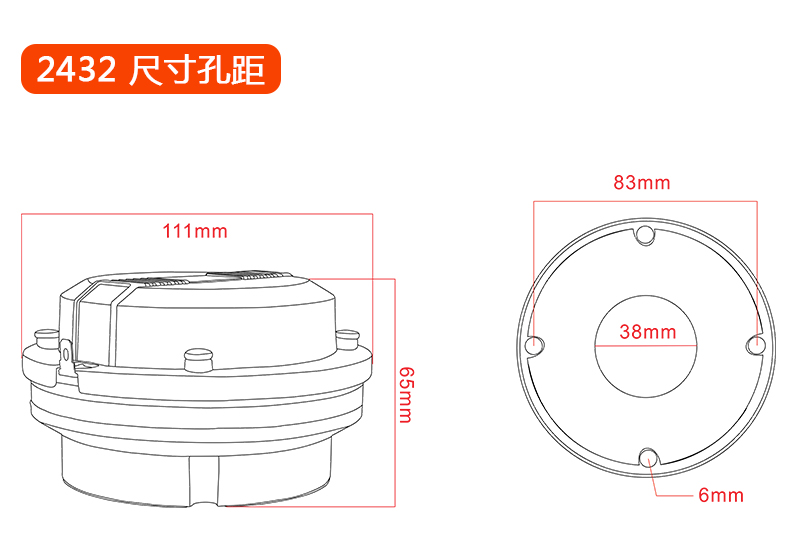 2432 尺寸孔距

111mm

65mm

83mm

38mm

6mm