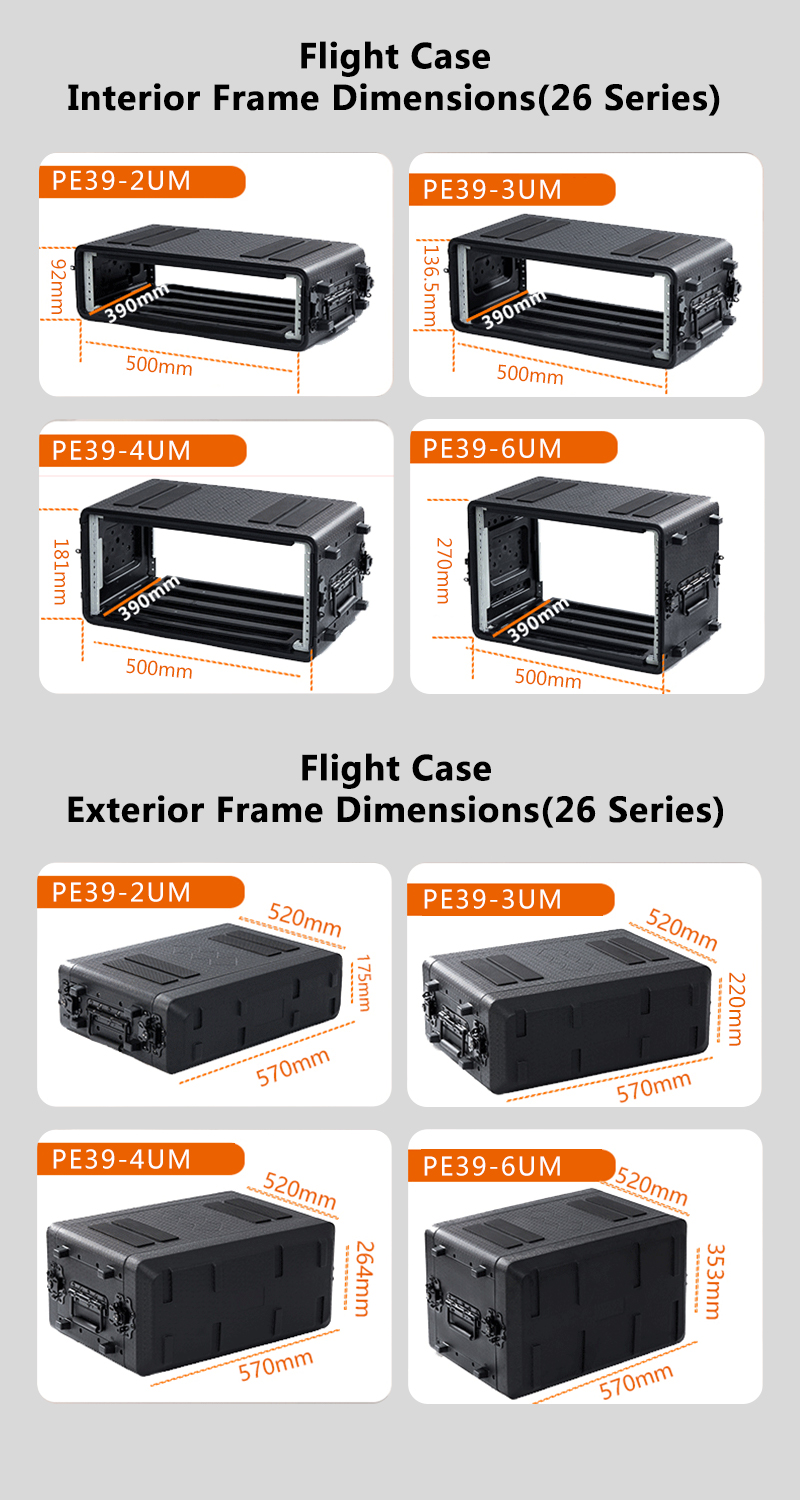 Flight Case
Interior Frame Dimensions(26 Series)

PE39-2UM
92mm
390mm
500mm

PE39-3UM
136.5mm
390mm
500mm

PE39-4UM
181mm
390mm
500mm

PE39-6UM
270mm
390mm
500mm

Flight Case
Exterior Frame Dimensions(26 Series)

PE39-2UM
520mm
175mm
570mm

PE39-3UM
520mm
220mm
570mm

PE39-4UM
520mm
264mm
570mm

PE39-6UM
520mm
353mm
570mm